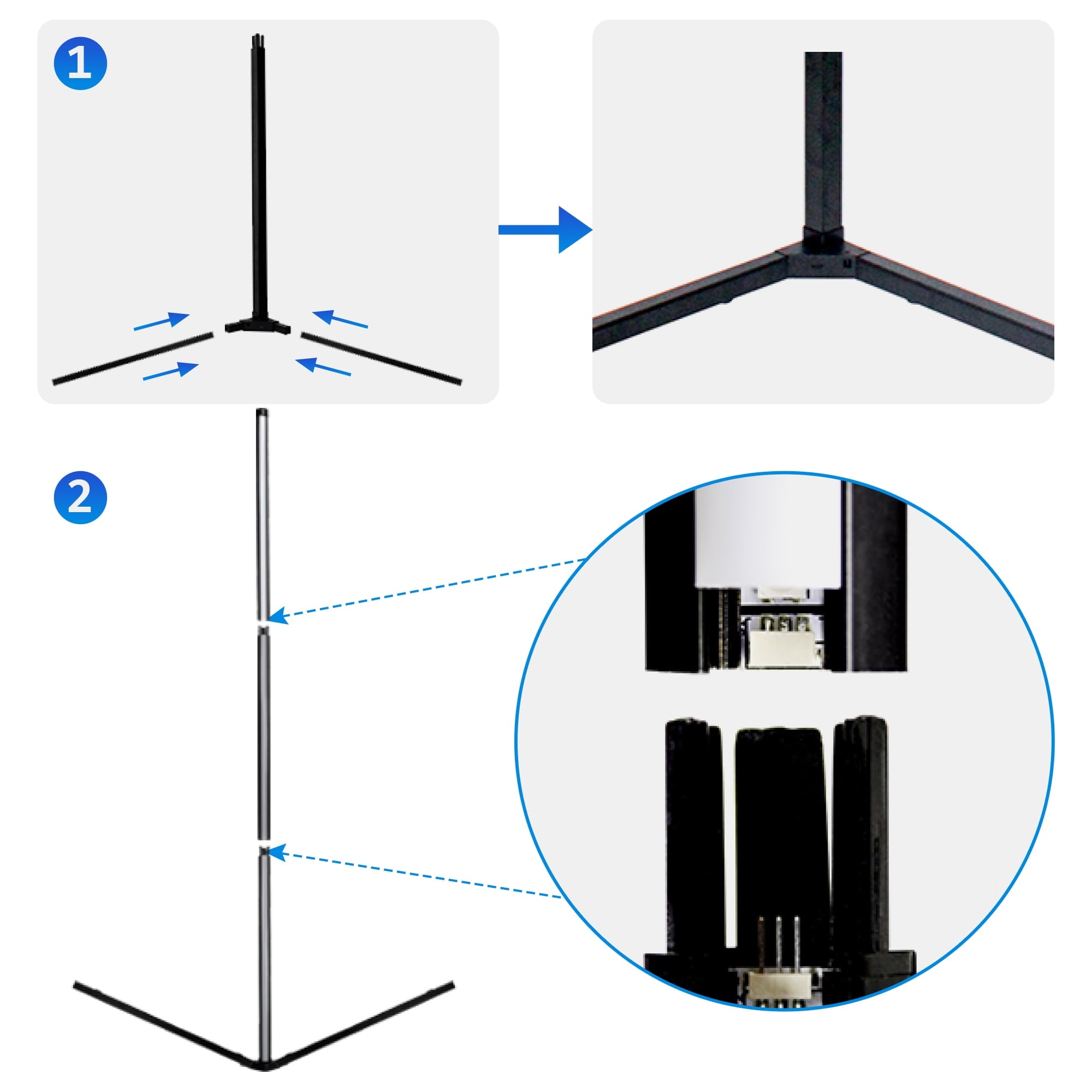 1

2